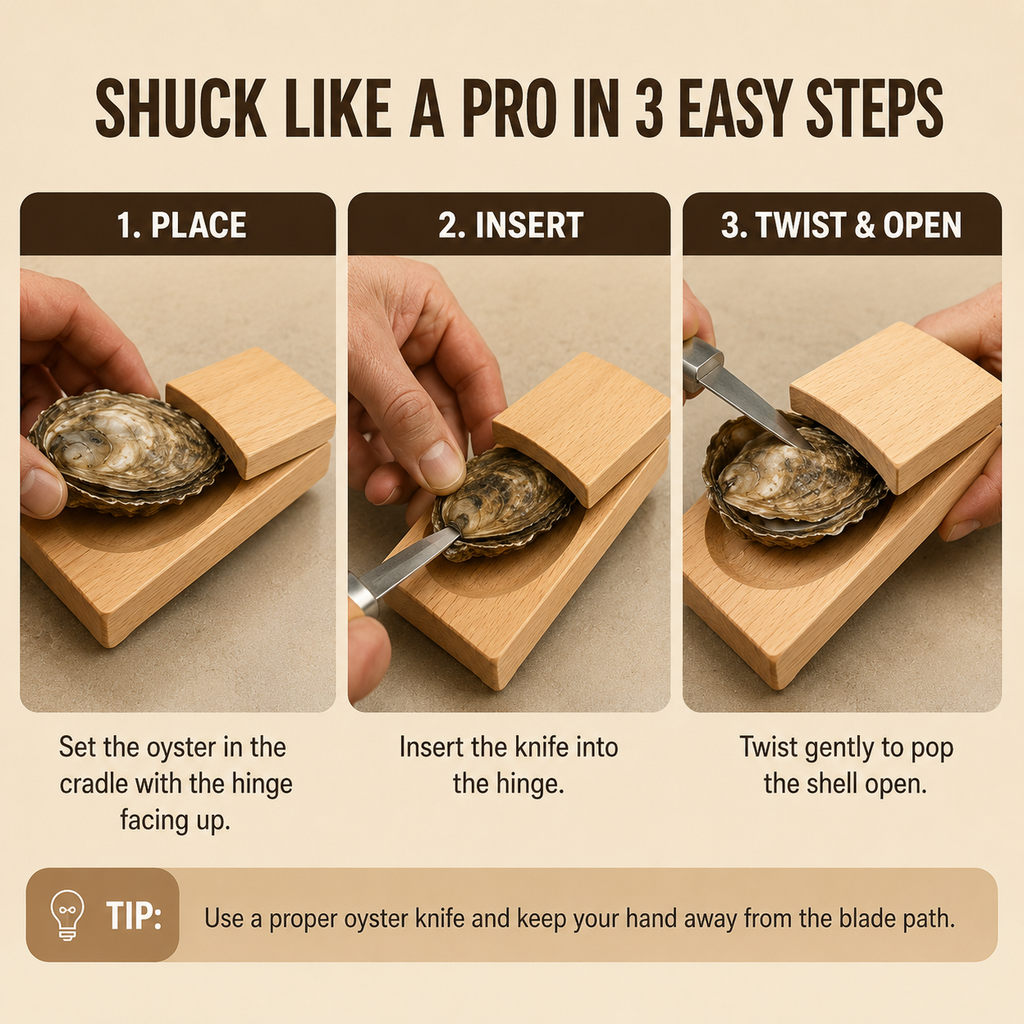 SHUCK LIKE A PRO IN 3 EASY STEPS

1. PLACE

Set the oyster in the cradle with the hinge facing up.

2. INSERT

Insert the knife into the hinge.

3. TWIST & OPEN

Twist gently to pop the shell open.

TIP: Use a proper oyster knife and keep your hand away from the blade path.